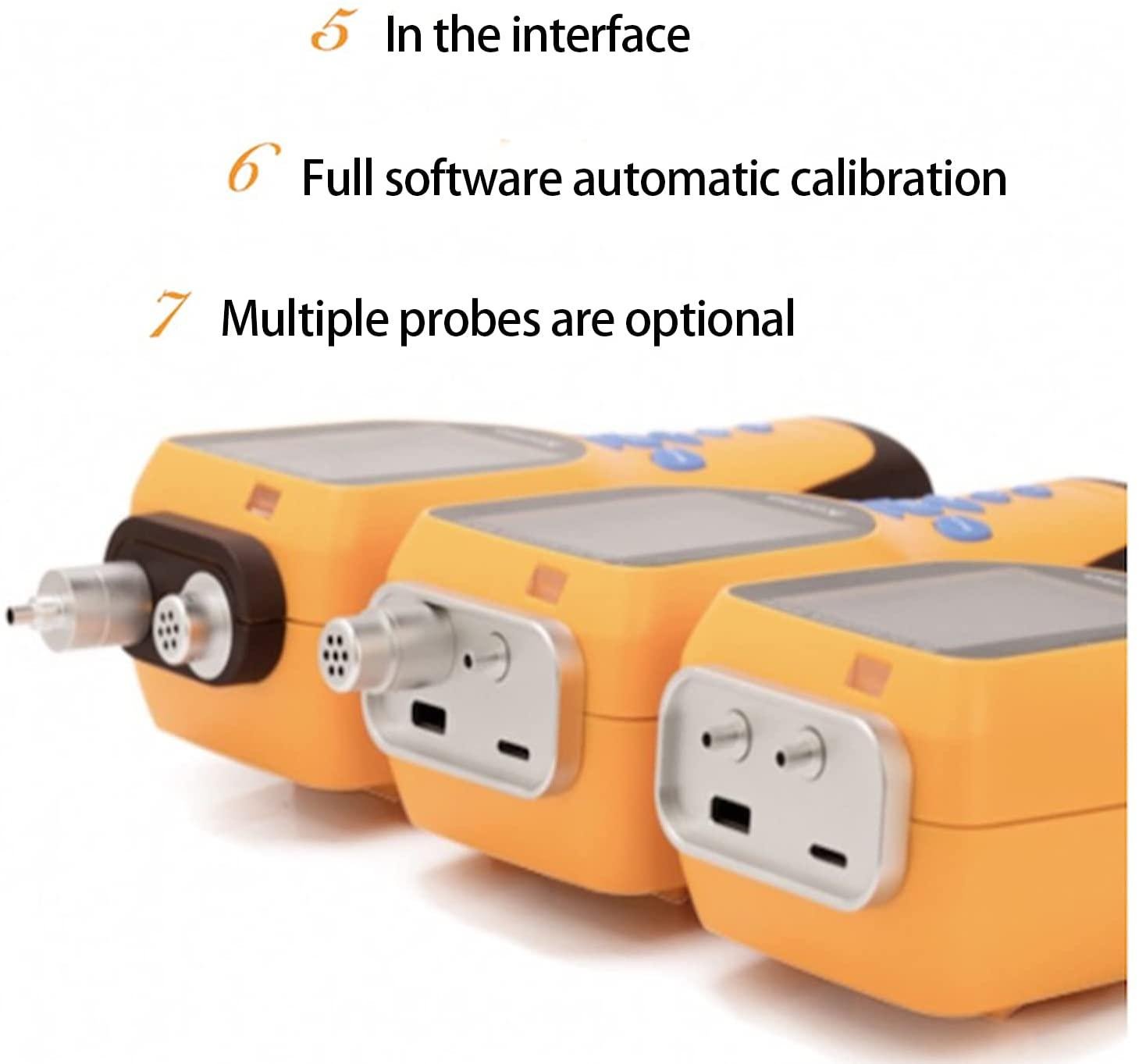 5 In the interface

6 Full software automatic calibration

7 Multiple probes are optional