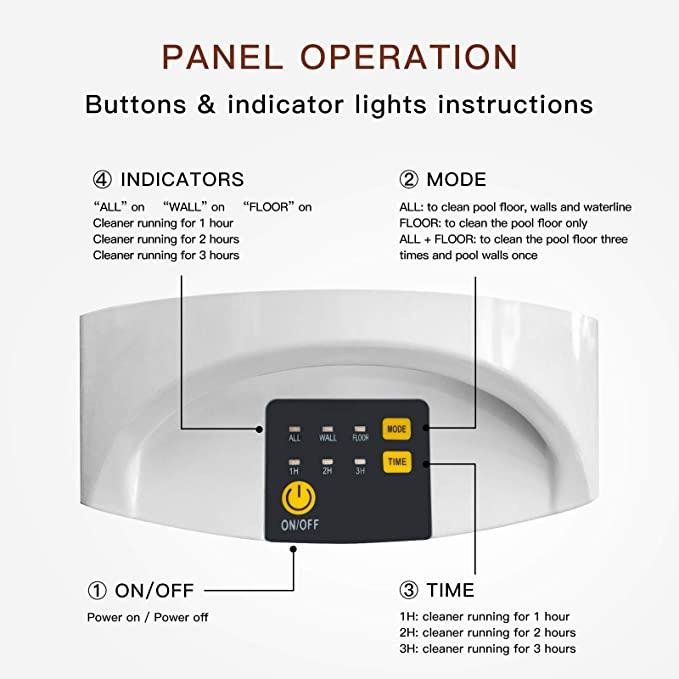 PANEL OPERATION

Buttons & indicator lights instructions

④ INDICATORS

“ALL” on “WALL” on “FLOOR” on
Cleaner running for 1 hour
Cleaner running for 2 hours
Cleaner running for 3 hours

② MODE

ALL: to clean pool floor, walls and waterline
FLOOR: to clean the pool floor only
ALL + FLOOR: to clean the pool floor three times and pool walls once

ALL WALL FLOOR MODE
1H 2H 3H TIME
ON/OFF

① ON/OFF

Power on / Power off

③ TIME

1H: cleaner running for 1 hour
2H: cleaner running for 2 hours
3H: cleaner running for 3 hours