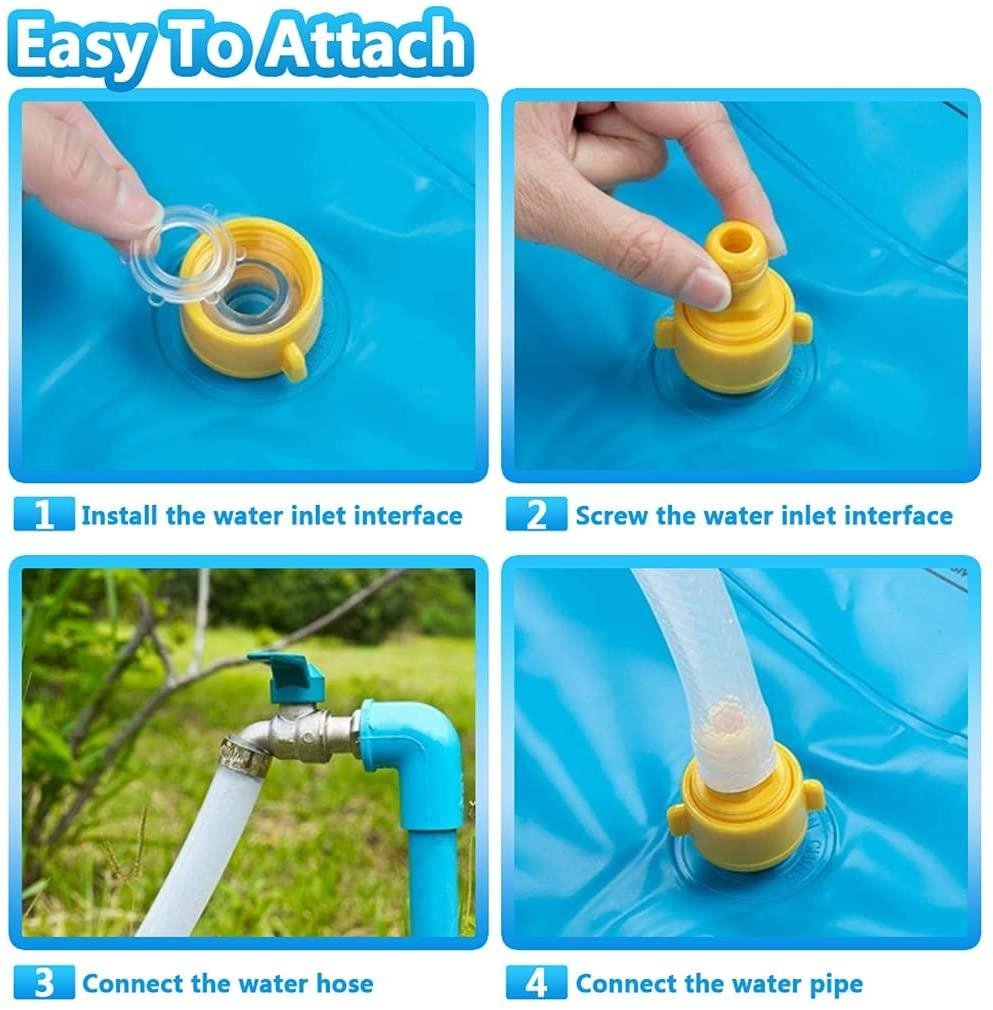 Easy To Attach

1 Install the water inlet interface

2 Screw the water inlet interface

3 Connect the water hose

4 Connect the water pipe