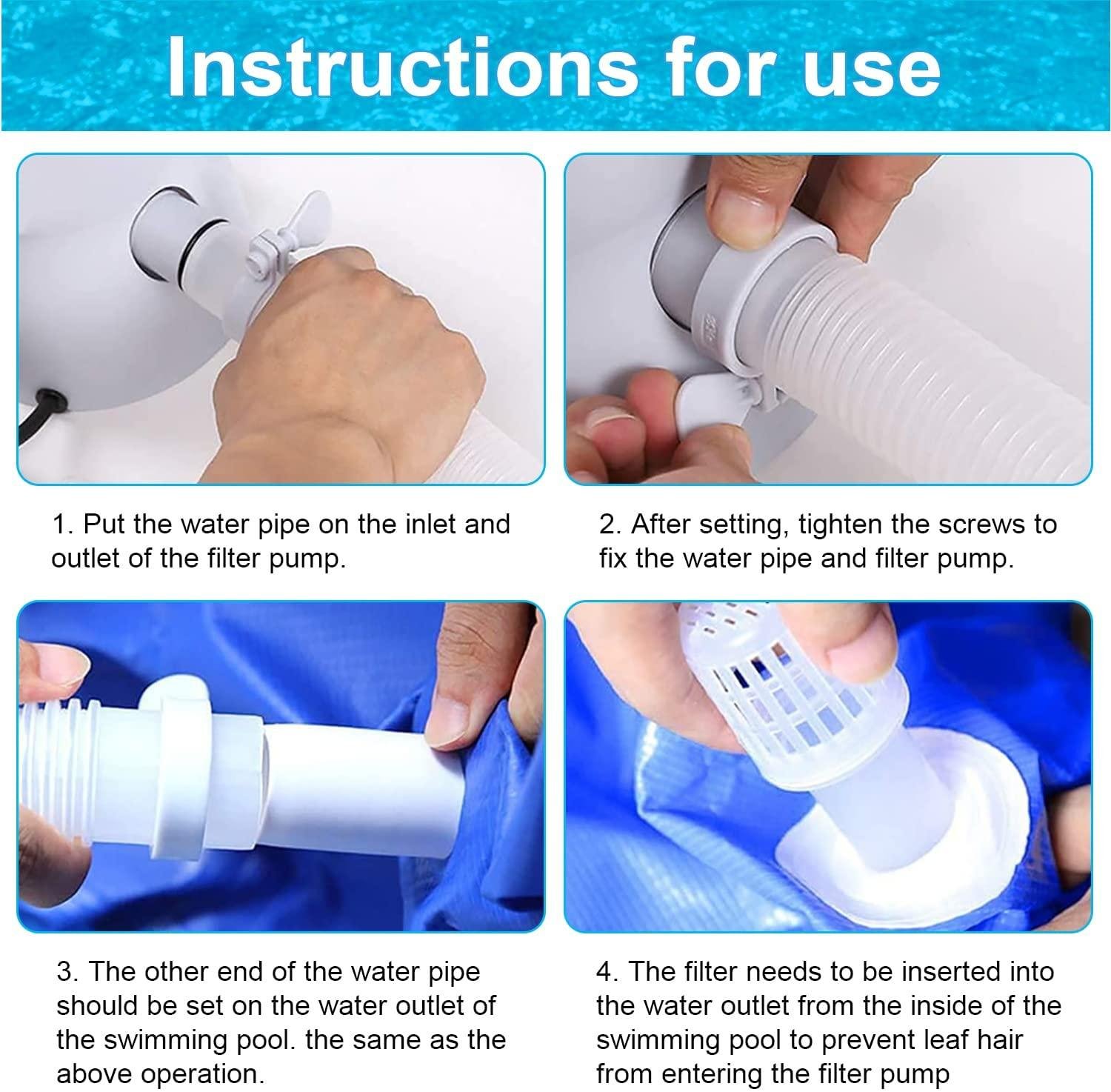 Instructions for use

1. Put the water pipe on the inlet and outlet of the filter pump.

2. After setting, tighten the screws to fix the water pipe and filter pump.

3. The other end of the water pipe should be set on the water outlet of the swimming pool. the same as the above operation.

4. The filter needs to be inserted into the water outlet from the inside of the swimming pool to prevent leaf hair from entering the filter pump