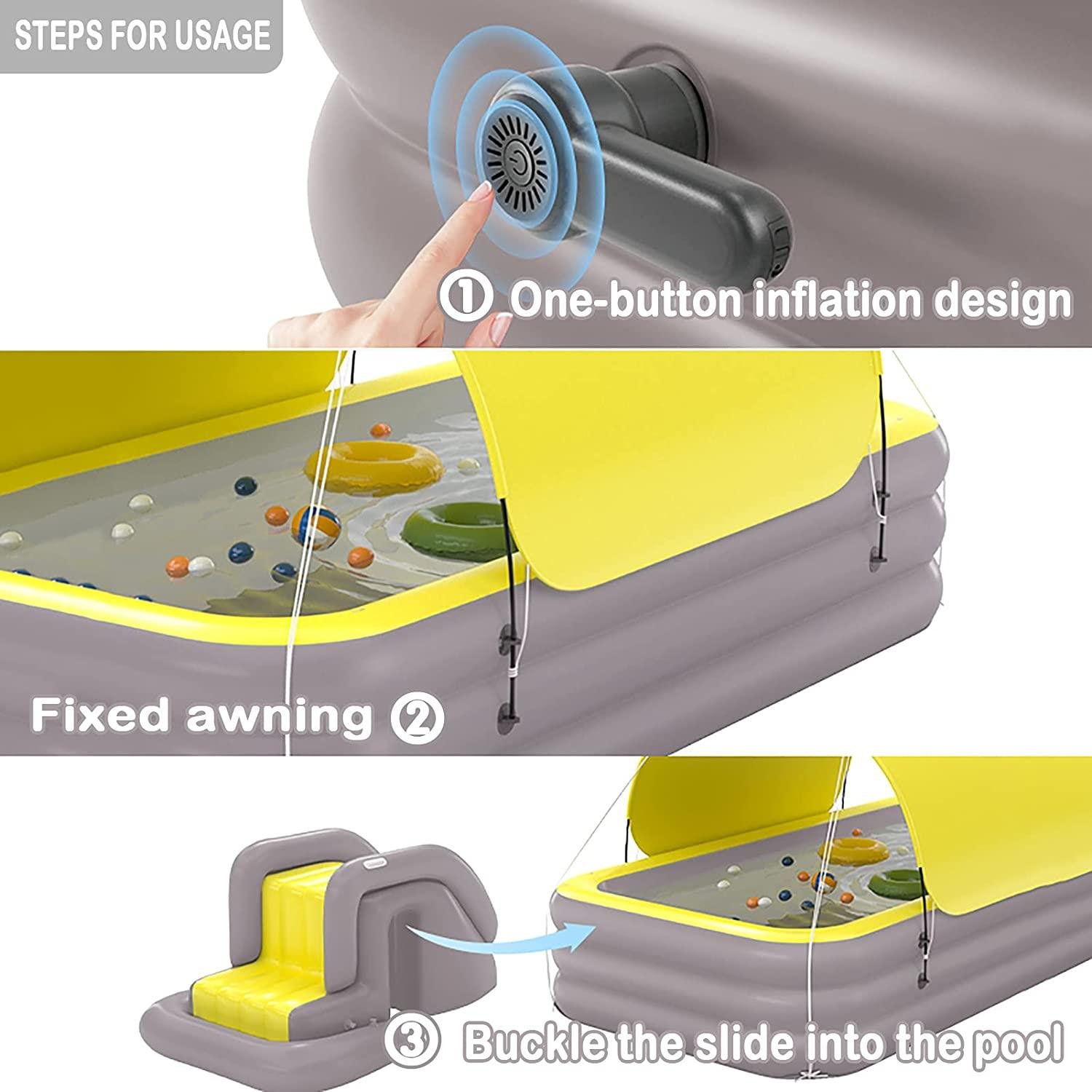 STEPS FOR USAGE

① One-button inflation design

Fixed awning ②

③ Buckle the slide into the pool