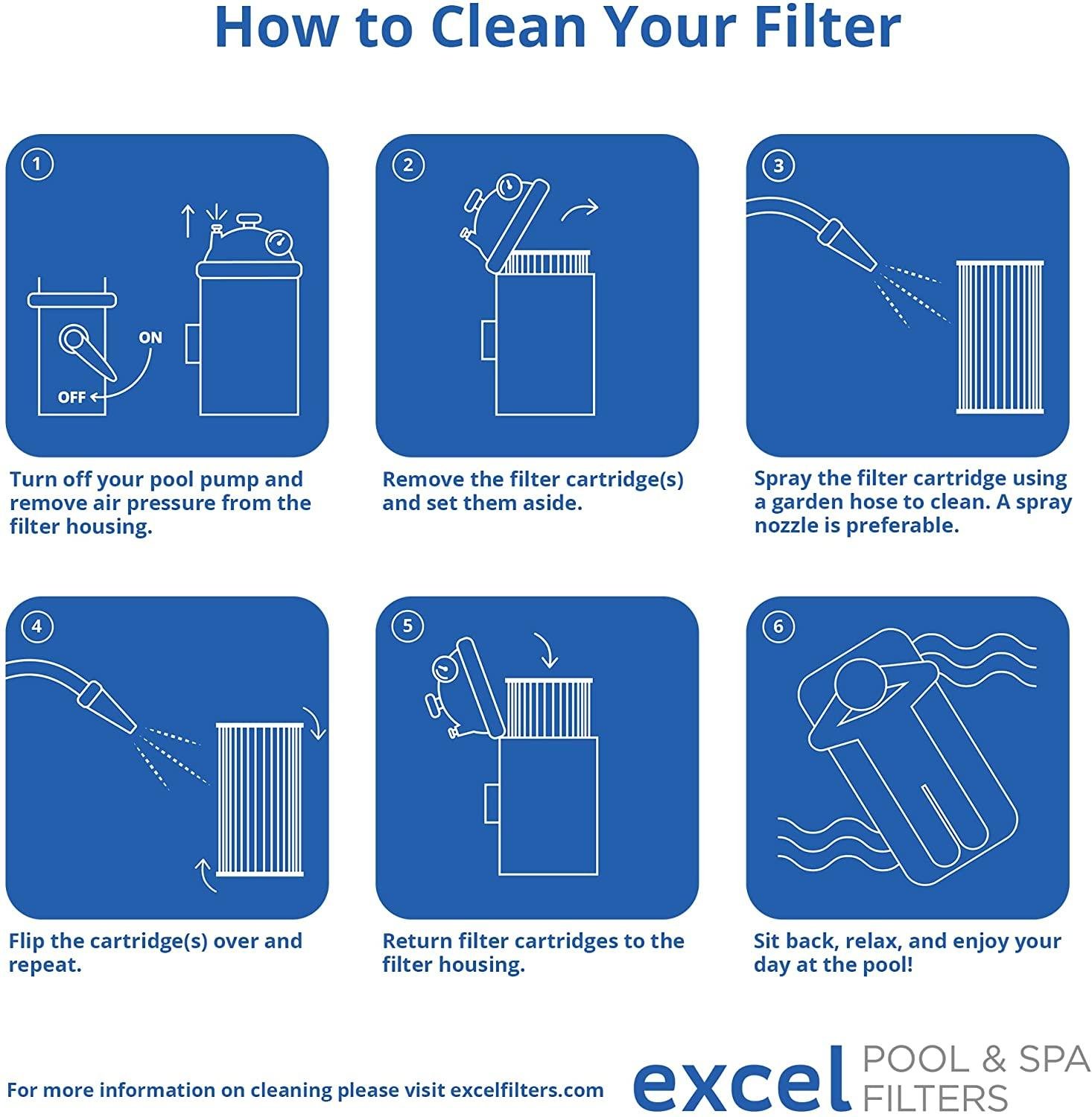 How to Clean Your Filter

1

ON

OFF

Turn off your pool pump and remove air pressure from the filter housing.

2

Remove the filter cartridge(s) and set them aside.

3

Spray the filter cartridge using a garden hose to clean. A spray nozzle is preferable.

4

Flip the cartridge(s) over and repeat.

5

Return filter cartridges to the filter housing.

6

Sit back, relax, and enjoy your day at the pool!

For more information on cleaning please visit excelfilters.com

excel POOL & SPA FILTERS