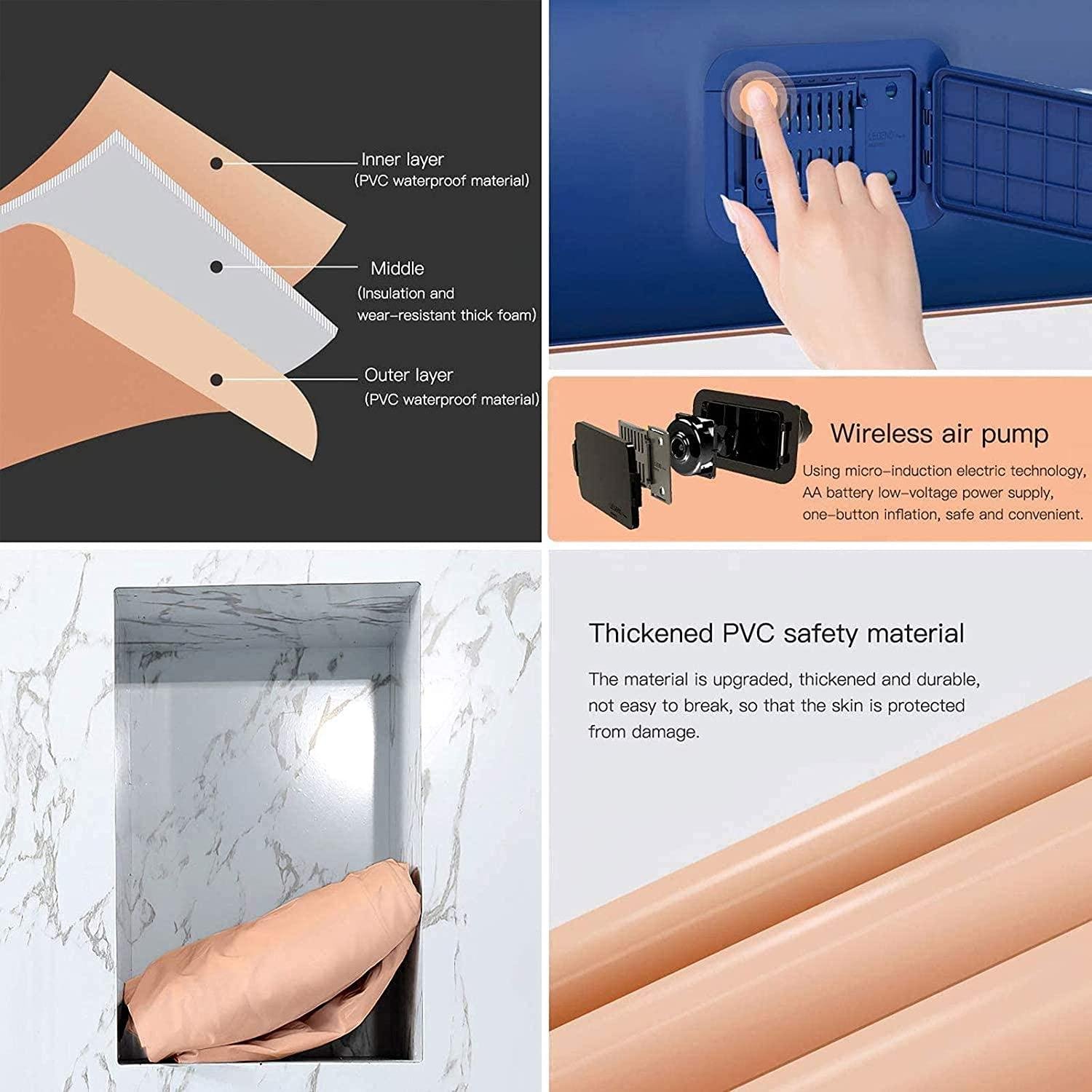 Inner layer
(PVC waterproof material)

Middle
(Insulation and wear-resistant thick foam)

Outer layer
(PVC waterproof material)

Wireless air pump
Using micro-induction electric technology, AA battery low-voltage power supply, one-button inflation, safe and convenient.

Thickened PVC safety material
The material is upgraded, thickened and durable, not easy to break, so that the skin is protected from damage.