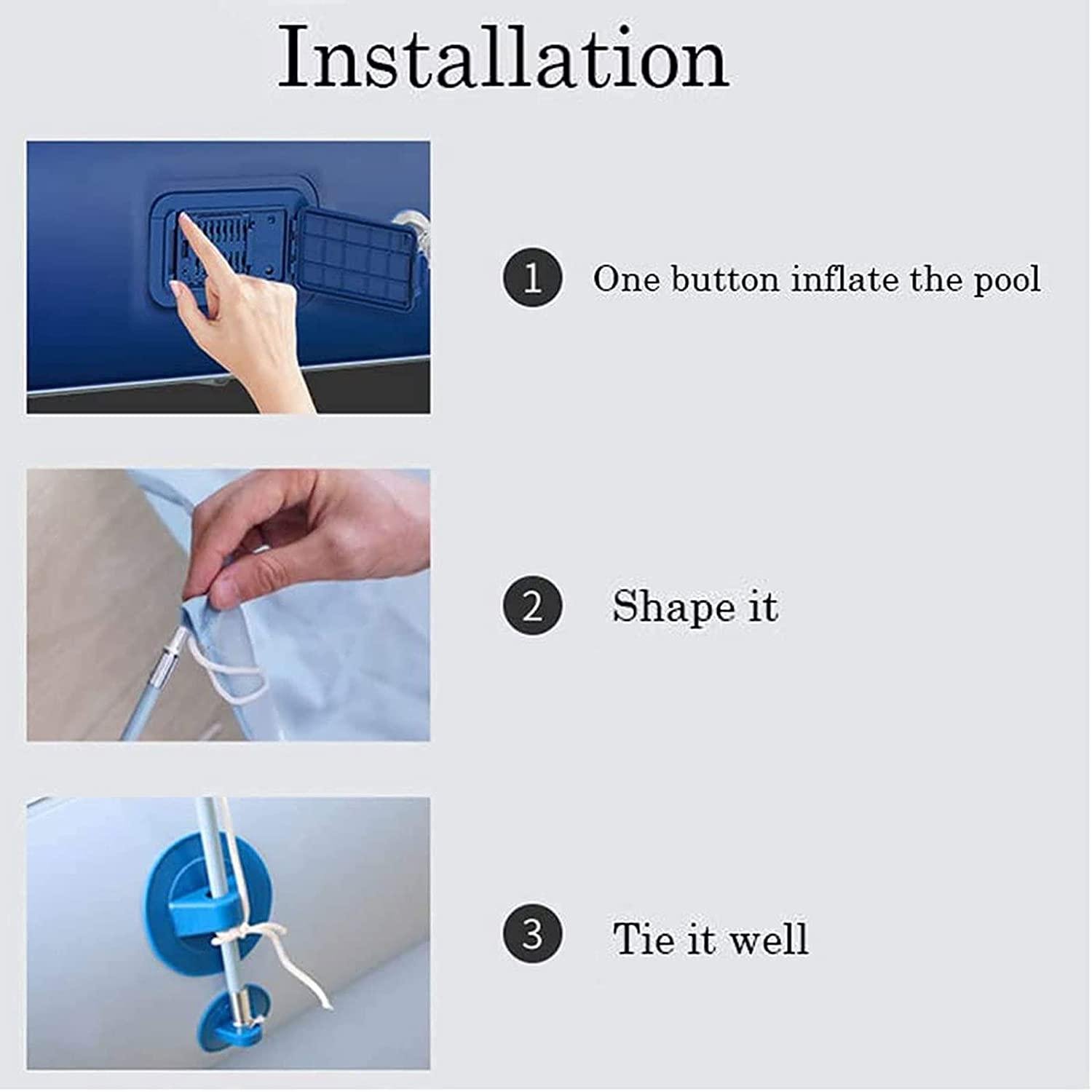 Installation

1 One button inflate the pool

2 Shape it

3 Tie it well