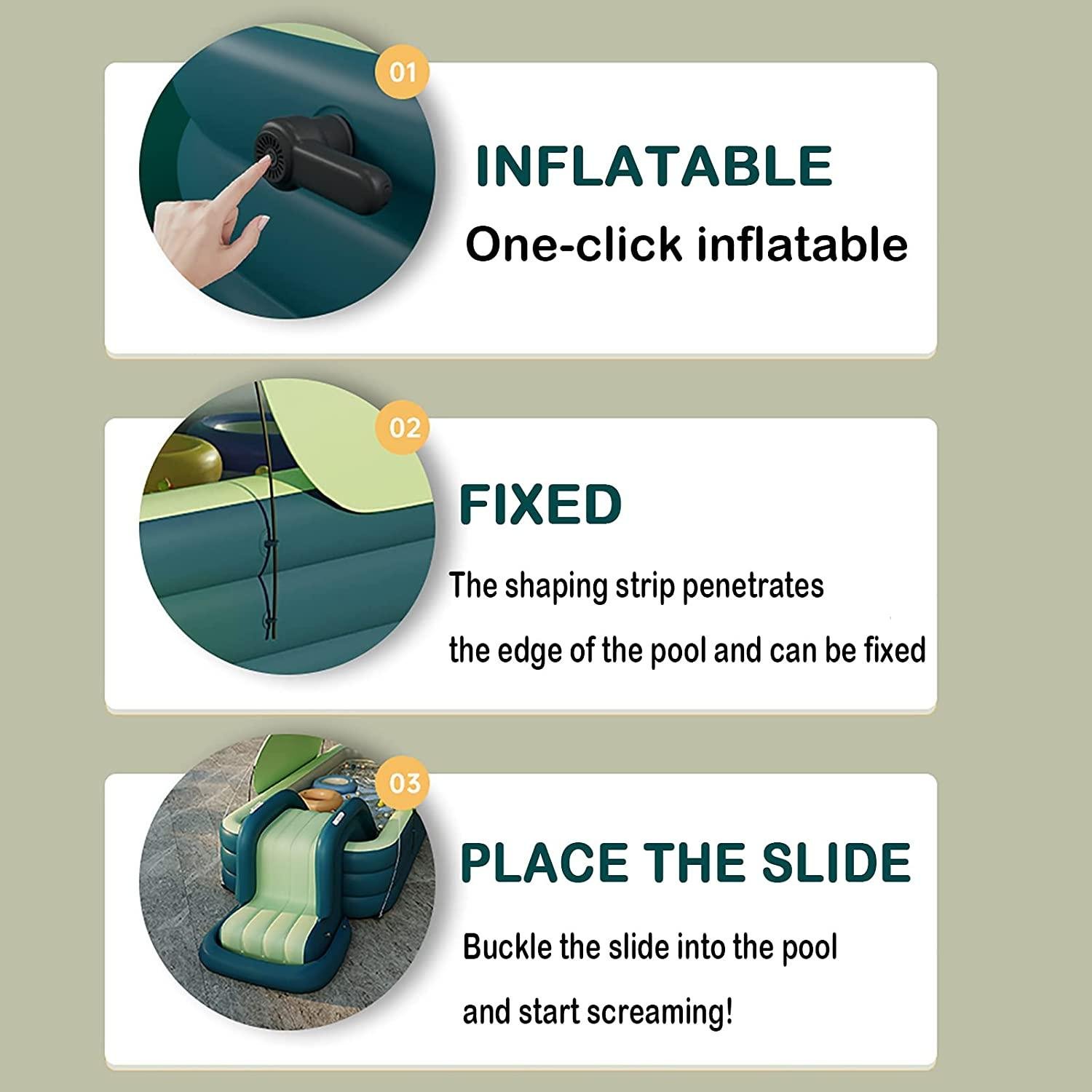 01

INFLATABLE

One-click inflatable

02

FIXED

The shaping strip penetrates the edge of the pool and can be fixed

03

PLACE THE SLIDE

Buckle the slide into the pool and start screaming!