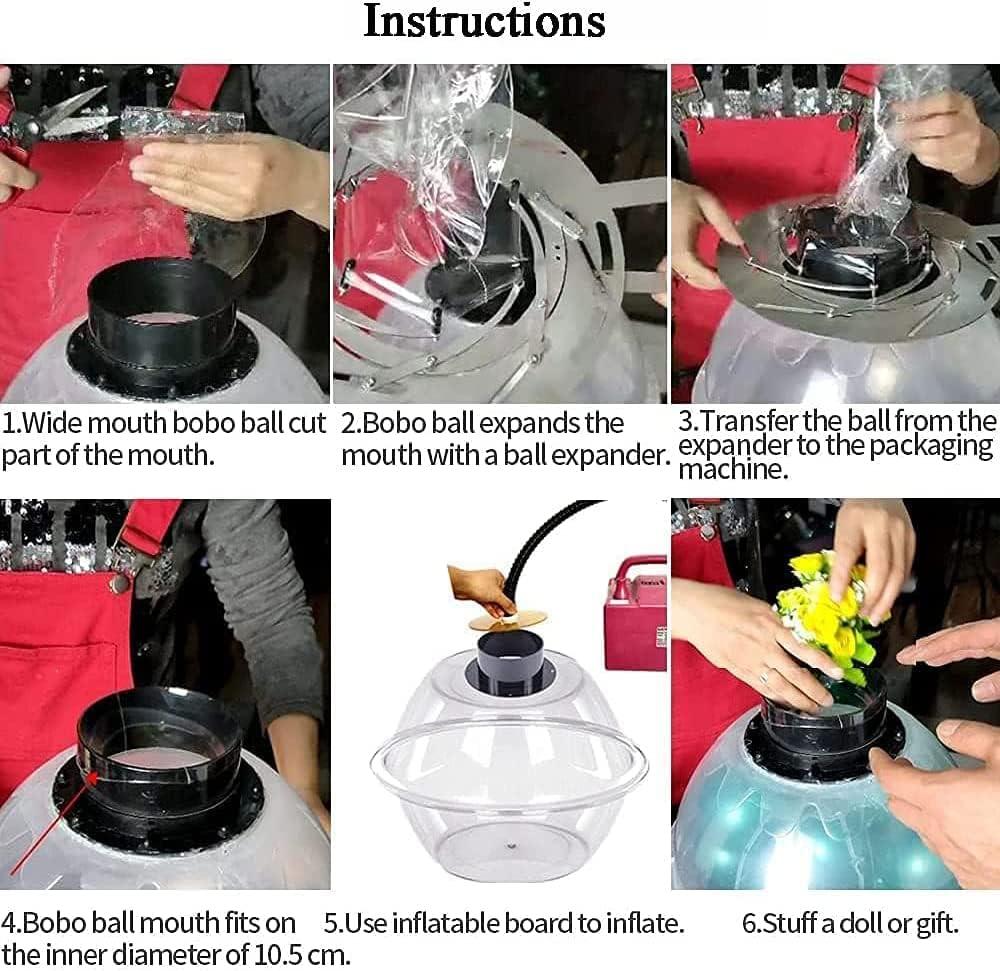 Instructions

1.Wide mouth bobo ball cut part of the mouth.

2.Bobo ball expands the mouth with a ball expander.

3.Transfer the ball from the expander to the packaging machine.

4.Bobo ball mouth fits on the inner diameter of 10.5 cm.

5.Use inflatable board to inflate.

6.Stuff a doll or gift.