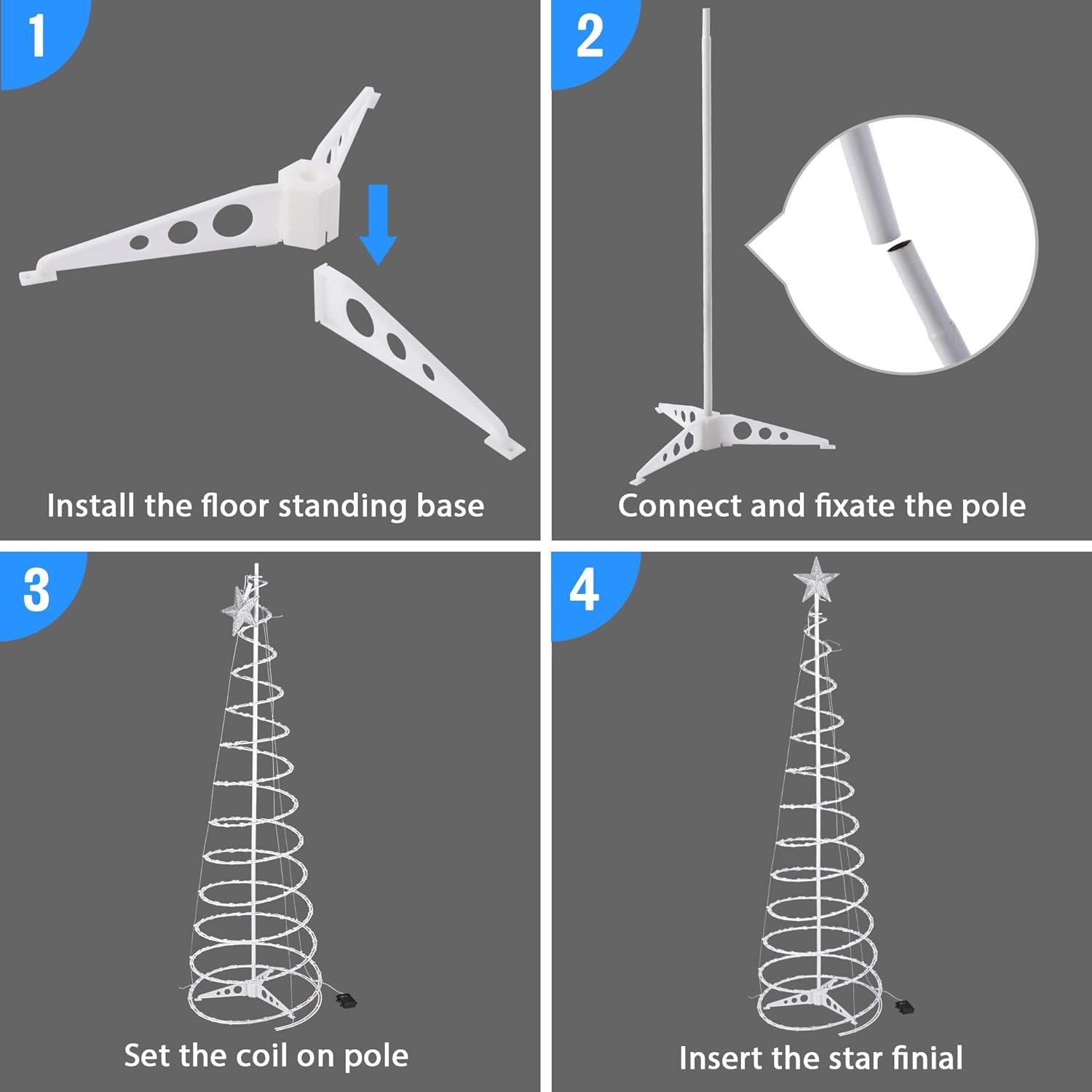 1

Install the floor standing base

2

Connect and fixate the pole

3

Set the coil on pole

4

Insert the star finial