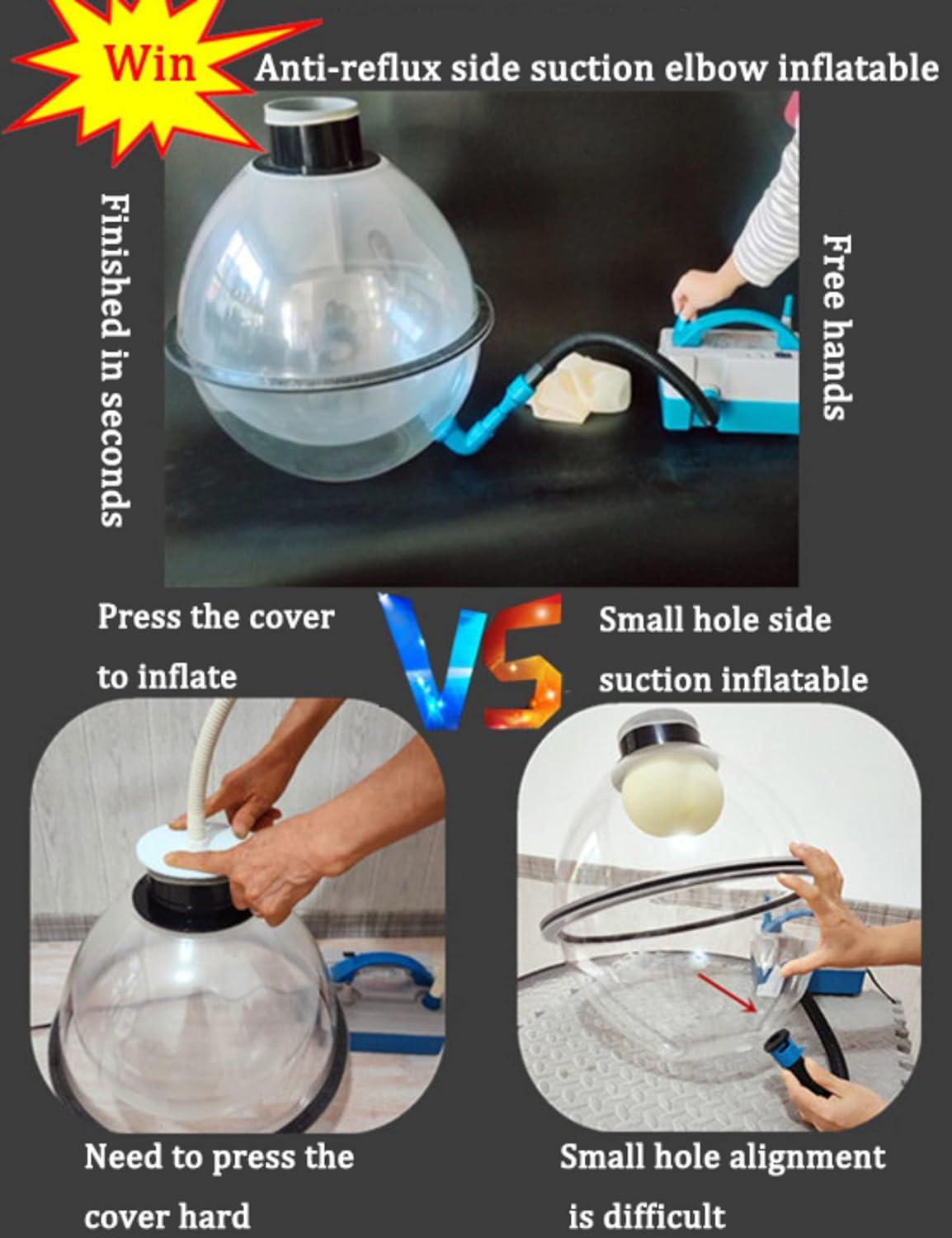 Win Anti-reflux side suction elbow inflatable

Finished in seconds

Free hands

Press the cover to inflate

VS

Small hole side suction inflatable

Need to press the cover hard

Small hole alignment is difficult