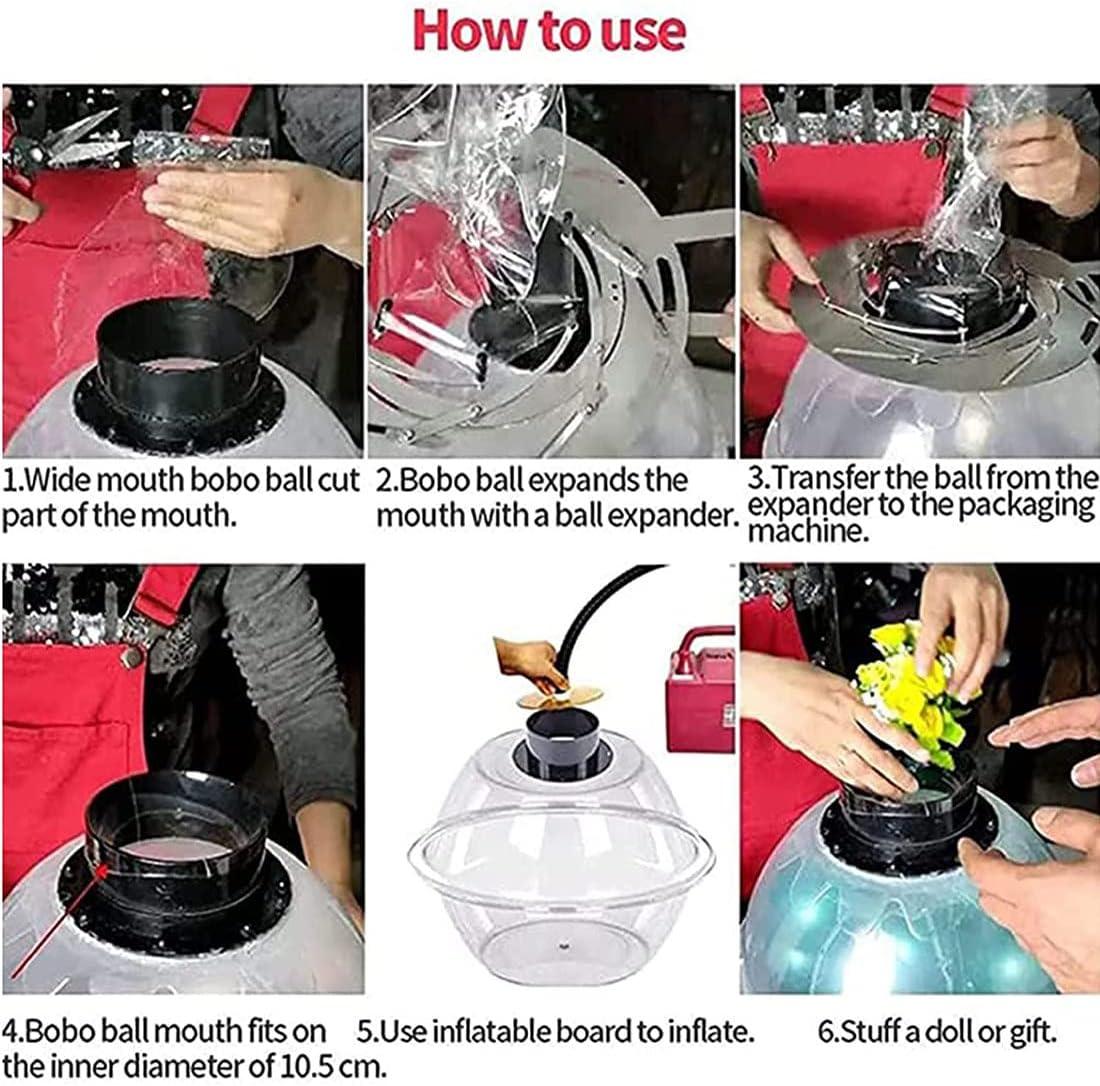 How to use

1.Wide mouth bobo ball cut part of the mouth.

2.Bobo ball expands the mouth with a ball expander.

3.Transfer the ball from the expander to the packaging machine.

4.Bobo ball mouth fits on the inner diameter of 10.5 cm.

5.Use inflatable board to inflate.

6.Stuff a doll or gift.