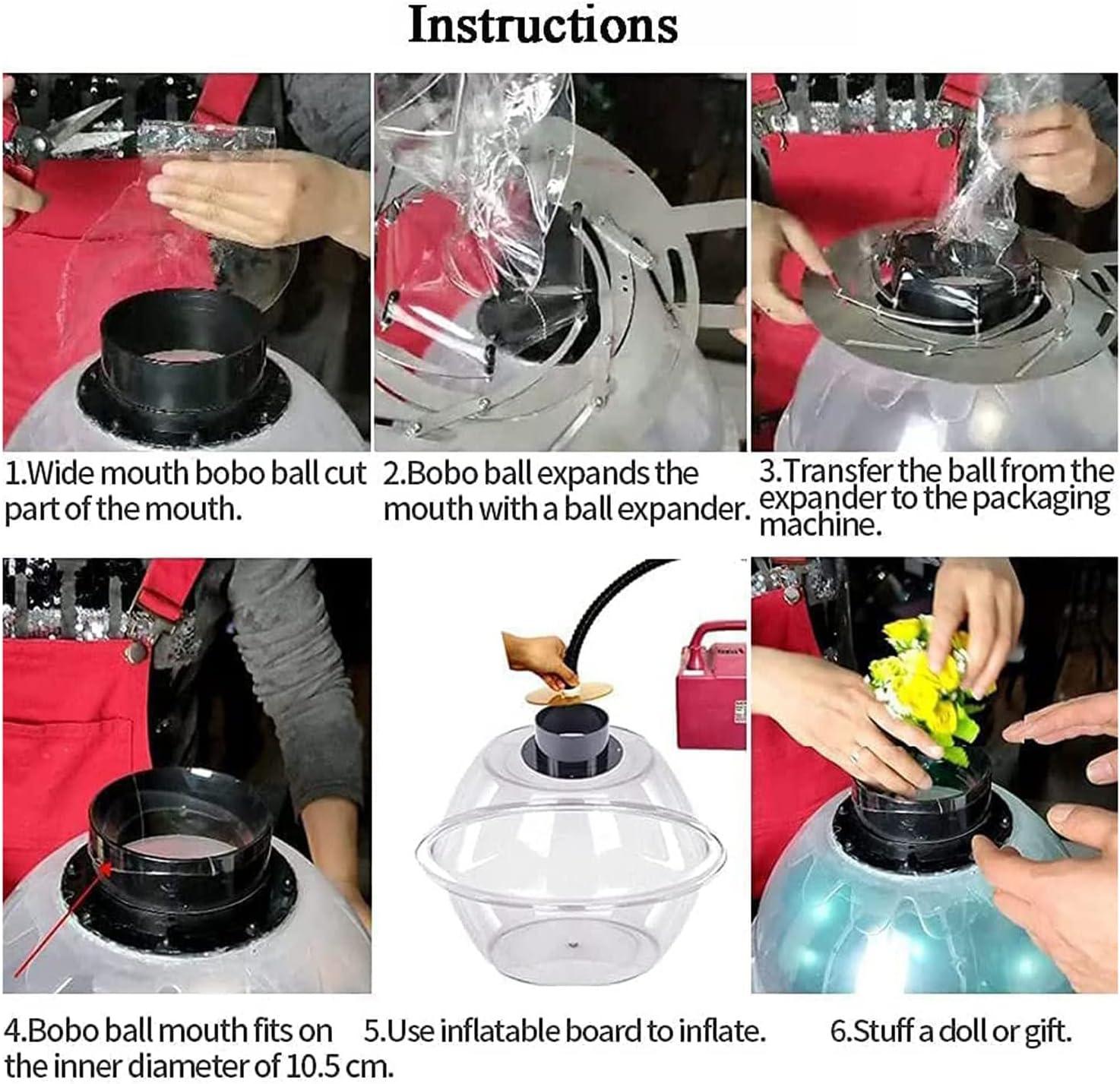 Instructions

1.Wide mouth bobo ball cut part of the mouth.

2.Bobo ball expands the mouth with a ball expander.

3.Transfer the ball from the expander to the packaging machine.

4.Bobo ball mouth fits on the inner diameter of 10.5 cm.

5.Use inflatable board to inflate.

6.Stuff a doll or gift.