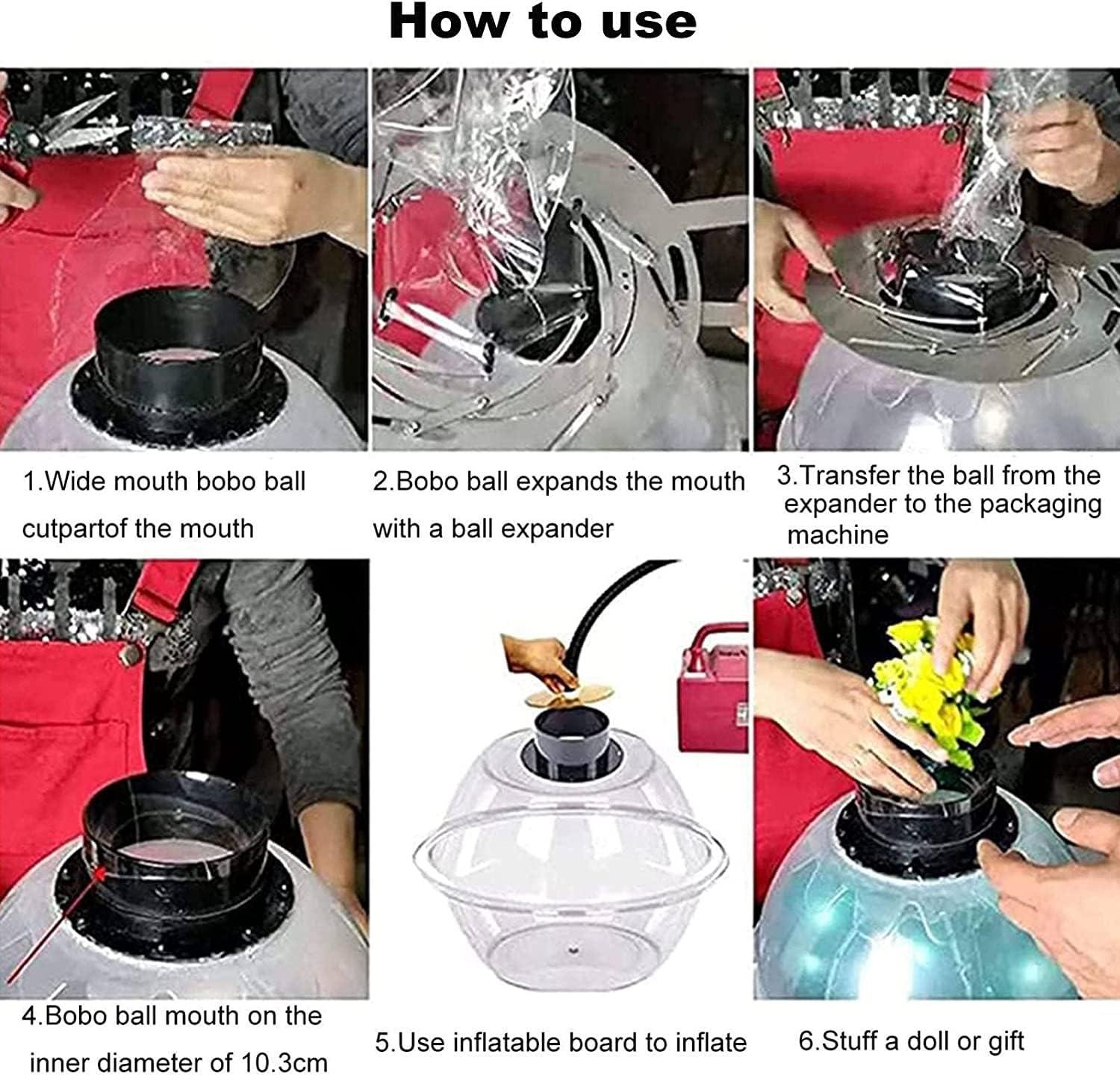 How to use

1.Wide mouth bobo ball cutpartof the mouth

2.Bobo ball expands the mouth with a ball expander

3.Transfer the ball from the expander to the packaging machine

4.Bobo ball mouth on the inner diameter of 10.3cm

5.Use inflatable board to inflate

6.Stuff a doll or gift