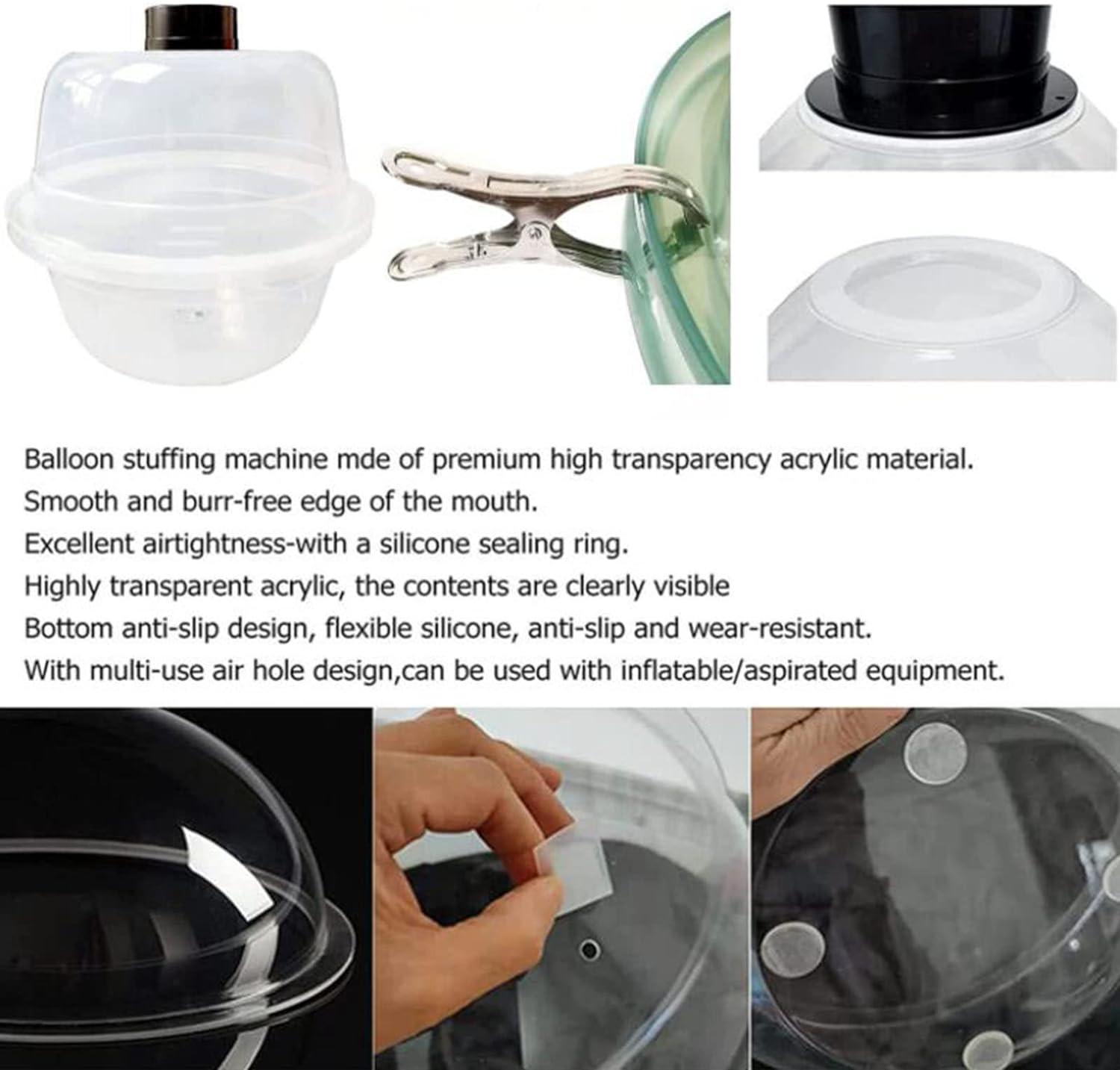 Balloon stuffing machine mde of premium high transparency acrylic material.
Smooth and burr-free edge of the mouth.
Excellent airtightness-with a silicone sealing ring.
Highly transparent acrylic, the contents are clearly visible
Bottom anti-slip design, flexible silicone, anti-slip and wear-resistant.
With multi-use air hole design,can be used with inflatable/aspirated equipment.