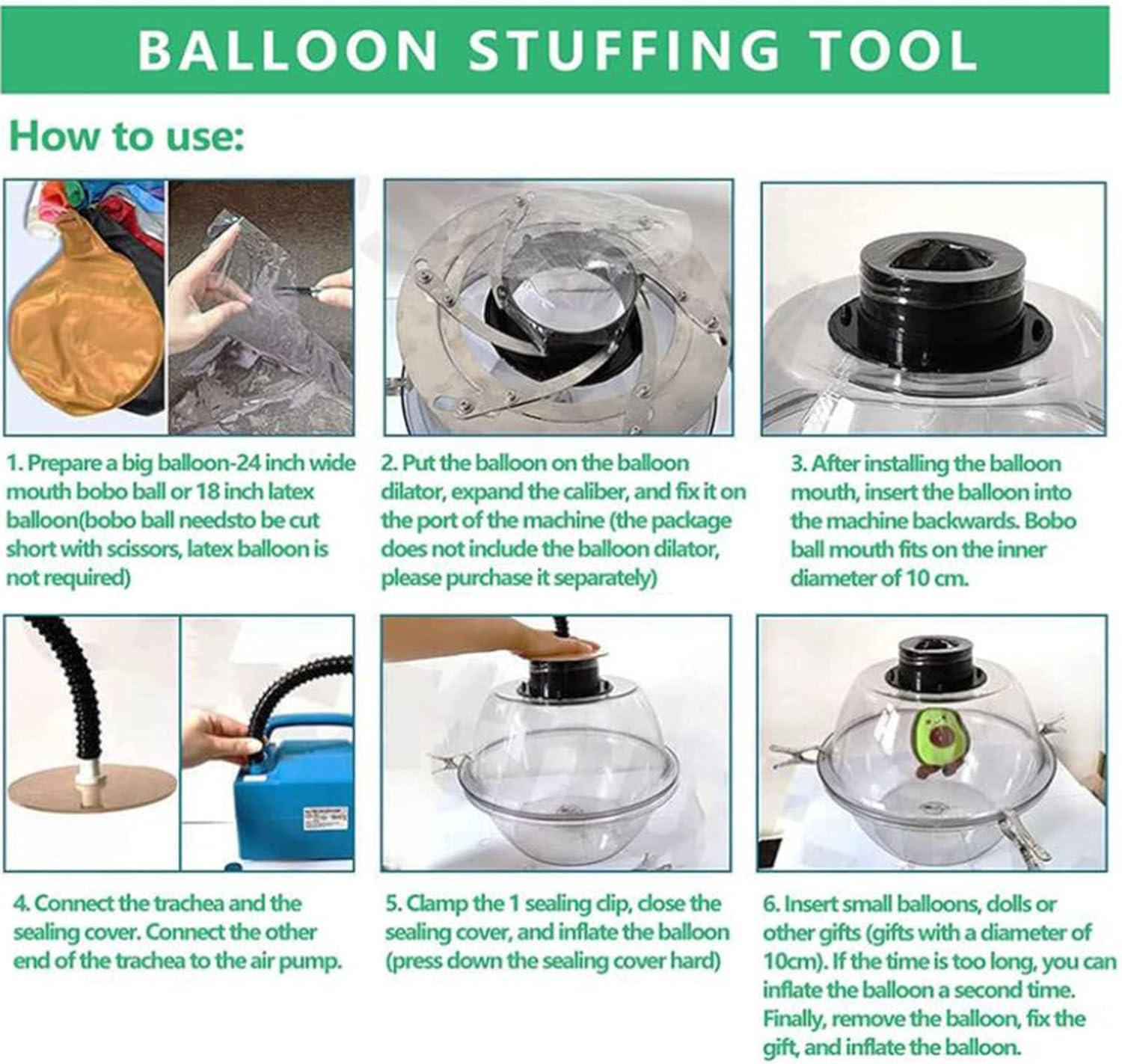 BALLOON STUFFING TOOL

How to use:

1. Prepare a big balloon-24 inch wide mouth bobo ball or 18 inch latex balloon(bobo ball needsto be cut short with scissors, latex balloon is not required)

2. Put the balloon on the balloon dilator, expand the caliber, and fix it on the port of the machine (the package does not include the balloon dilator, please purchase it separately)

3. After installing the balloon mouth, insert the balloon into the machine backwards. Bobo ball mouth fits on the inner diameter of 10 cm.

4. Connect the trachea and the sealing cover. Connect the other end of the trachea to the air pump.

5. Clamp the 1 sealing clip, close the sealing cover, and inflate the balloon (press down the sealing cover hard)

6. Insert small balloons, dolls or other gifts (gifts with a diameter of 10cm). If the time is too long, you can inflate the balloon a second time. Finally, remove the balloon, fix the gift, and inflate the balloon.