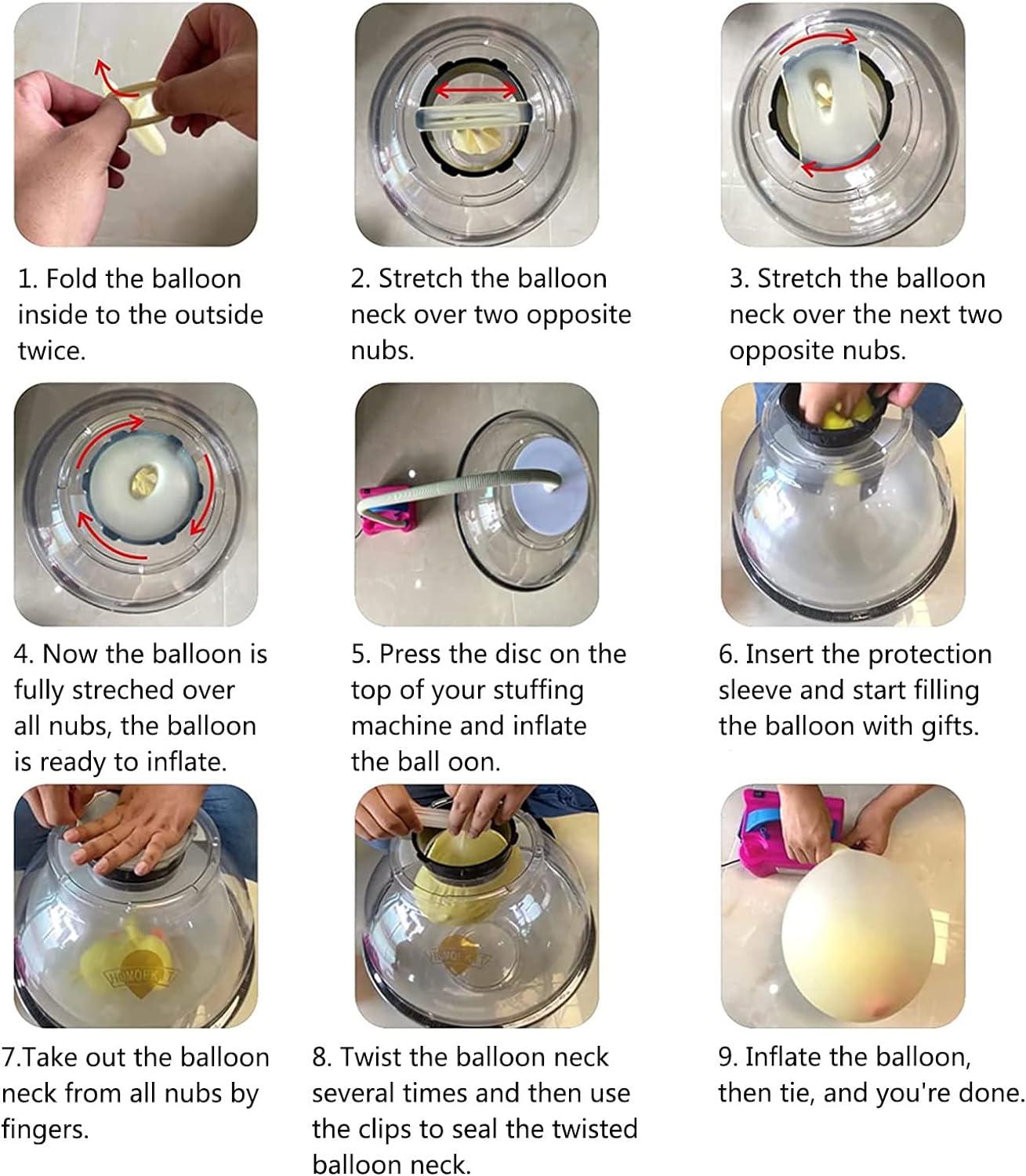 1. Fold the balloon inside to the outside twice.

2. Stretch the balloon neck over two opposite nubs.

3. Stretch the balloon neck over the next two opposite nubs.

4. Now the balloon is fully streched over all nubs, the balloon is ready to inflate.

5. Press the disc on the top of your stuffing machine and inflate the ball oon.

6. Insert the protection sleeve and start filling the balloon with gifts.

7.Take out the balloon neck from all nubs by fingers.

8. Twist the balloon neck several times and then use the clips to seal the twisted balloon neck.

9. Inflate the balloon, then tie, and you're done.