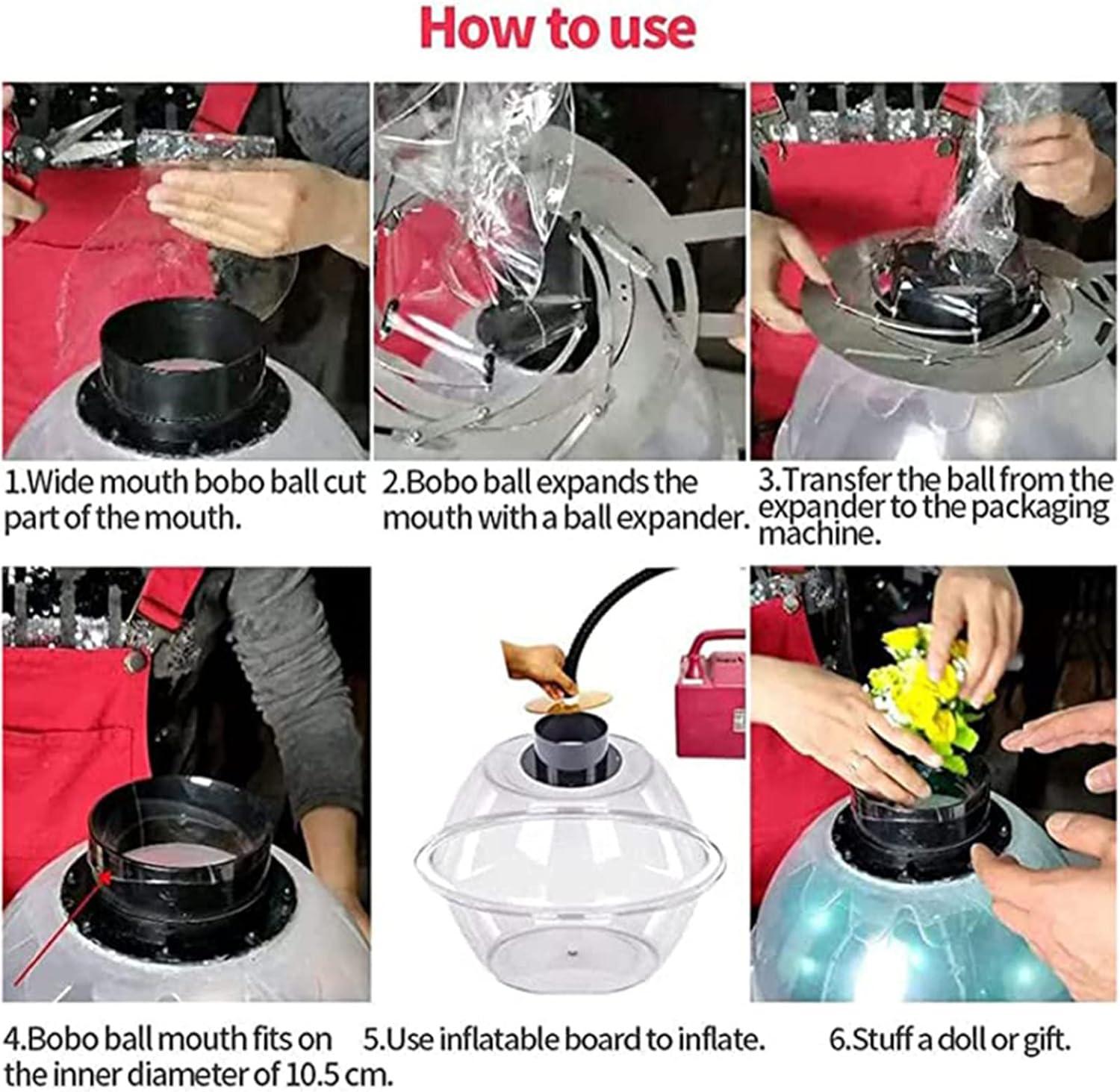 How to use

1.Wide mouth bobo ball cut part of the mouth.

2.Bobo ball expands the mouth with a ball expander.

3.Transfer the ball from the expander to the packaging machine.

4.Bobo ball mouth fits on the inner diameter of 10.5 cm.

5.Use inflatable board to inflate.

6.Stuff a doll or gift.