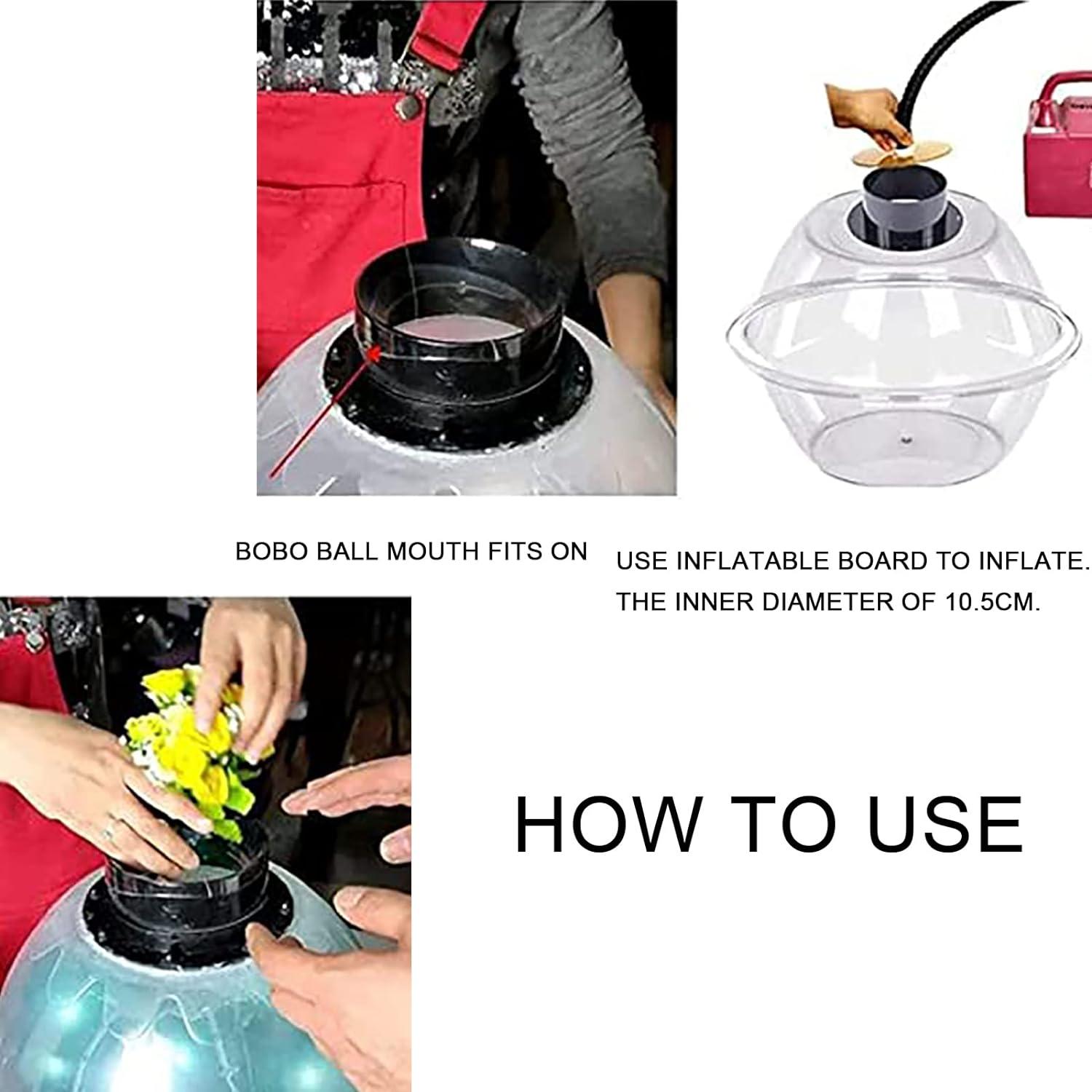 BOBO BALL MOUTH FITS ON

USE INFLATABLE BOARD TO INFLATE.
THE INNER DIAMETER OF 10.5CM.

HOW TO USE