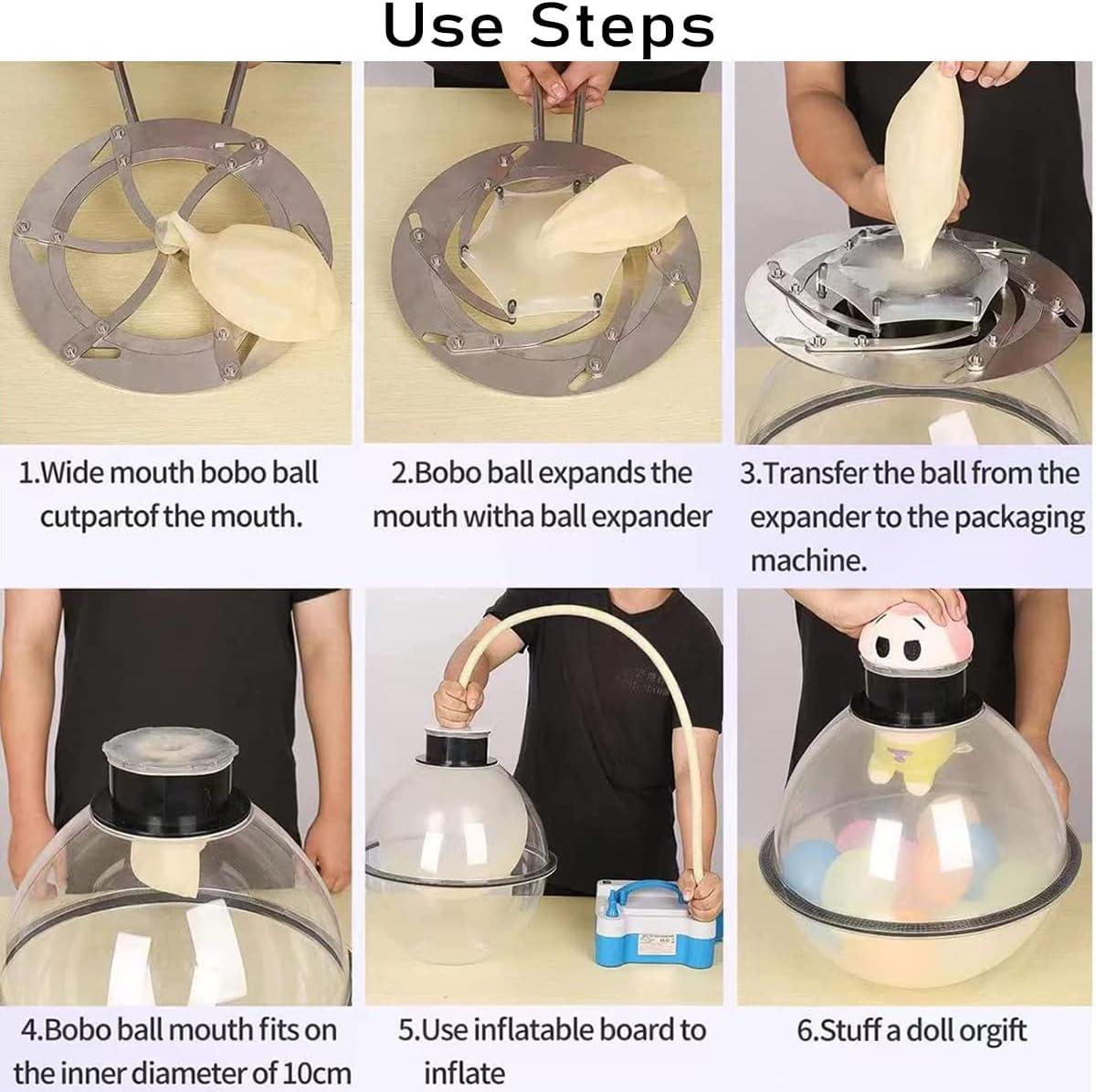 Use Steps

1.Wide mouth bobo ball cutpartof the mouth.

2.Bobo ball expands the mouth witha ball expander

3.Transfer the ball from the expander to the packaging machine.

4.Bobo ball mouth fits on the inner diameter of 10cm

5.Use inflatable board to inflate

6.Stuff a doll orgift