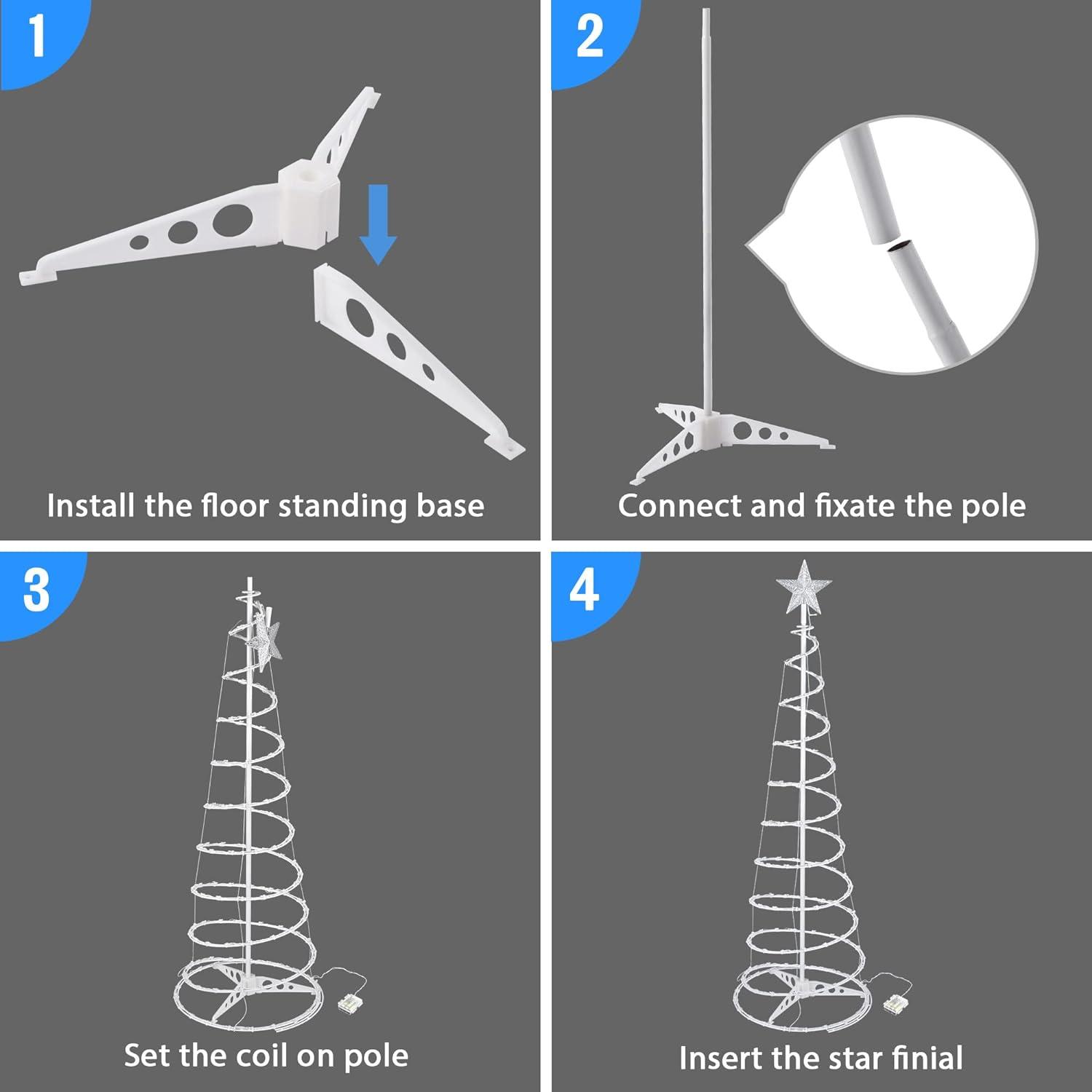 1

Install the floor standing base

2

Connect and fixate the pole

3

Set the coil on pole

4

Insert the star finial