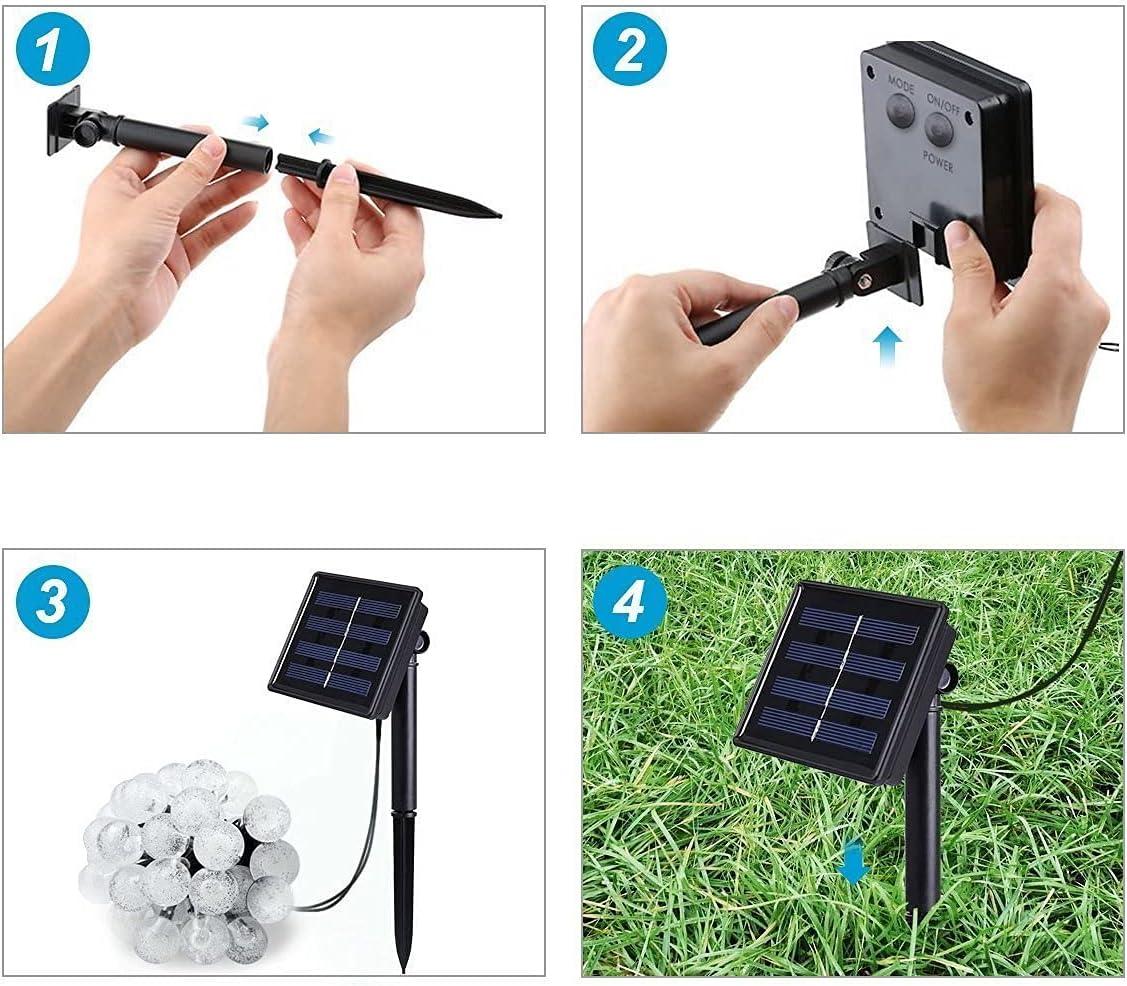 1

2

MODE

ON/OFF

POWER

3

4