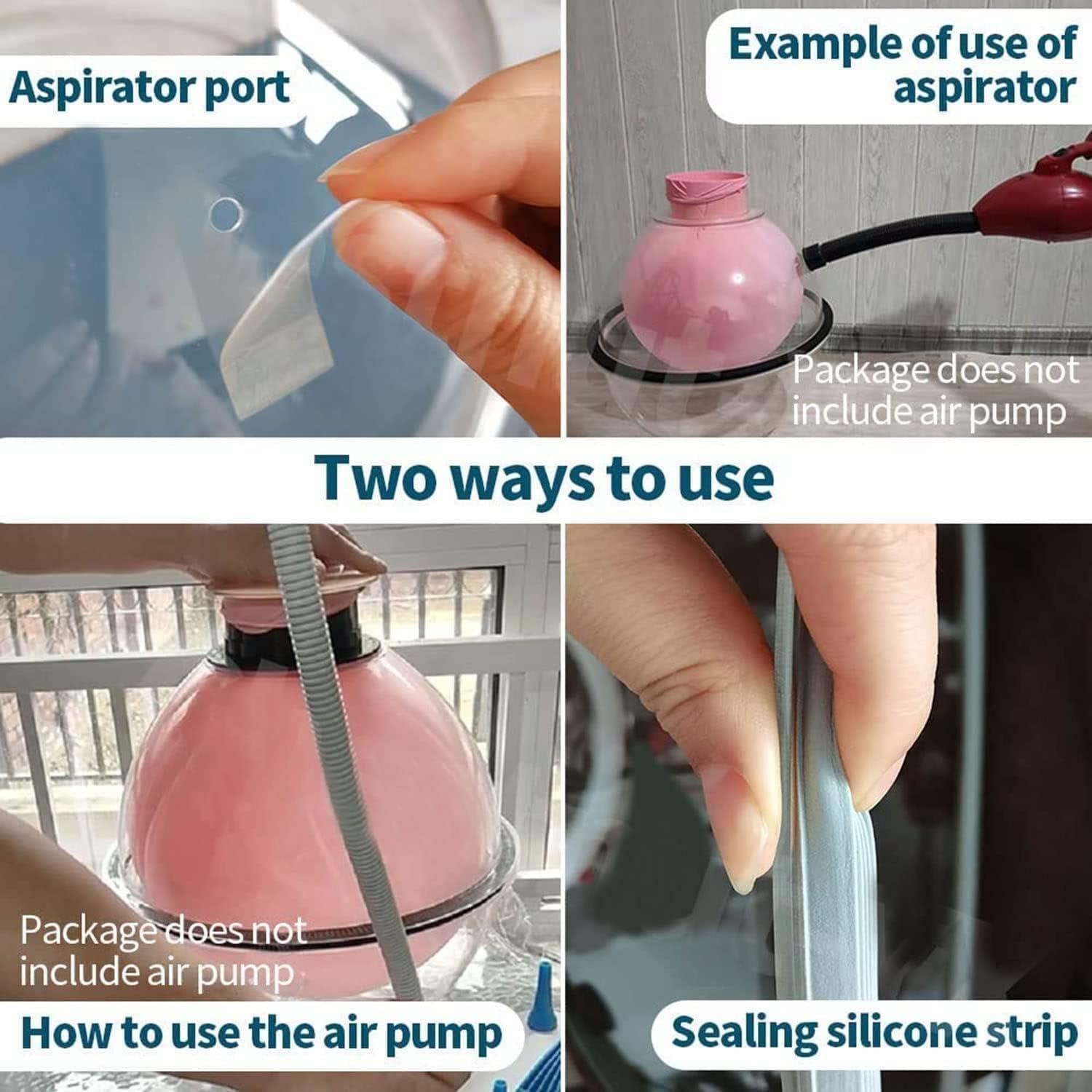 Aspirator port

Example of use of aspirator

Package does not include air pump

Two ways to use

Package does not include air pump

How to use the air pump

Sealing silicone strip