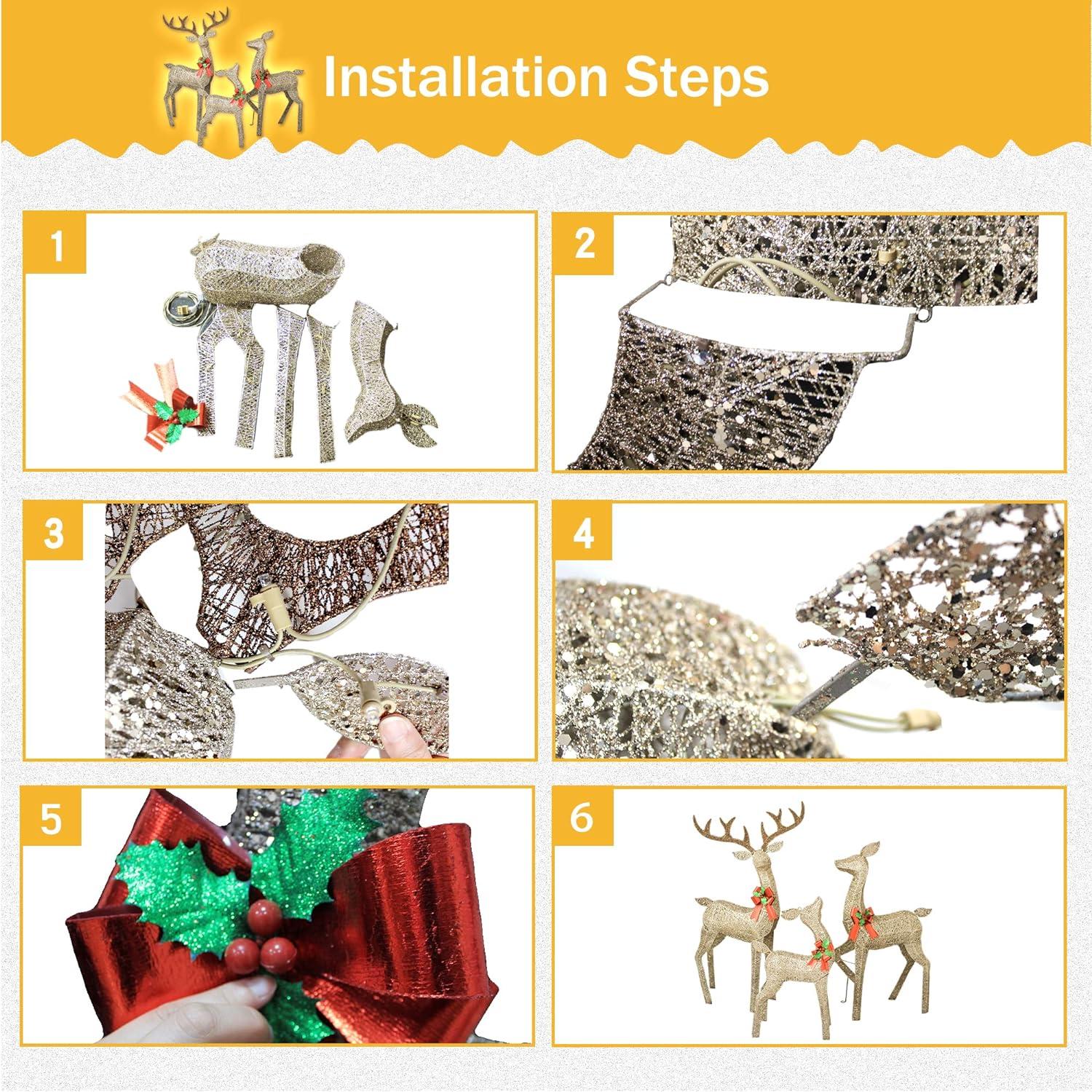 Installation Steps

1

2

3

4

5

6