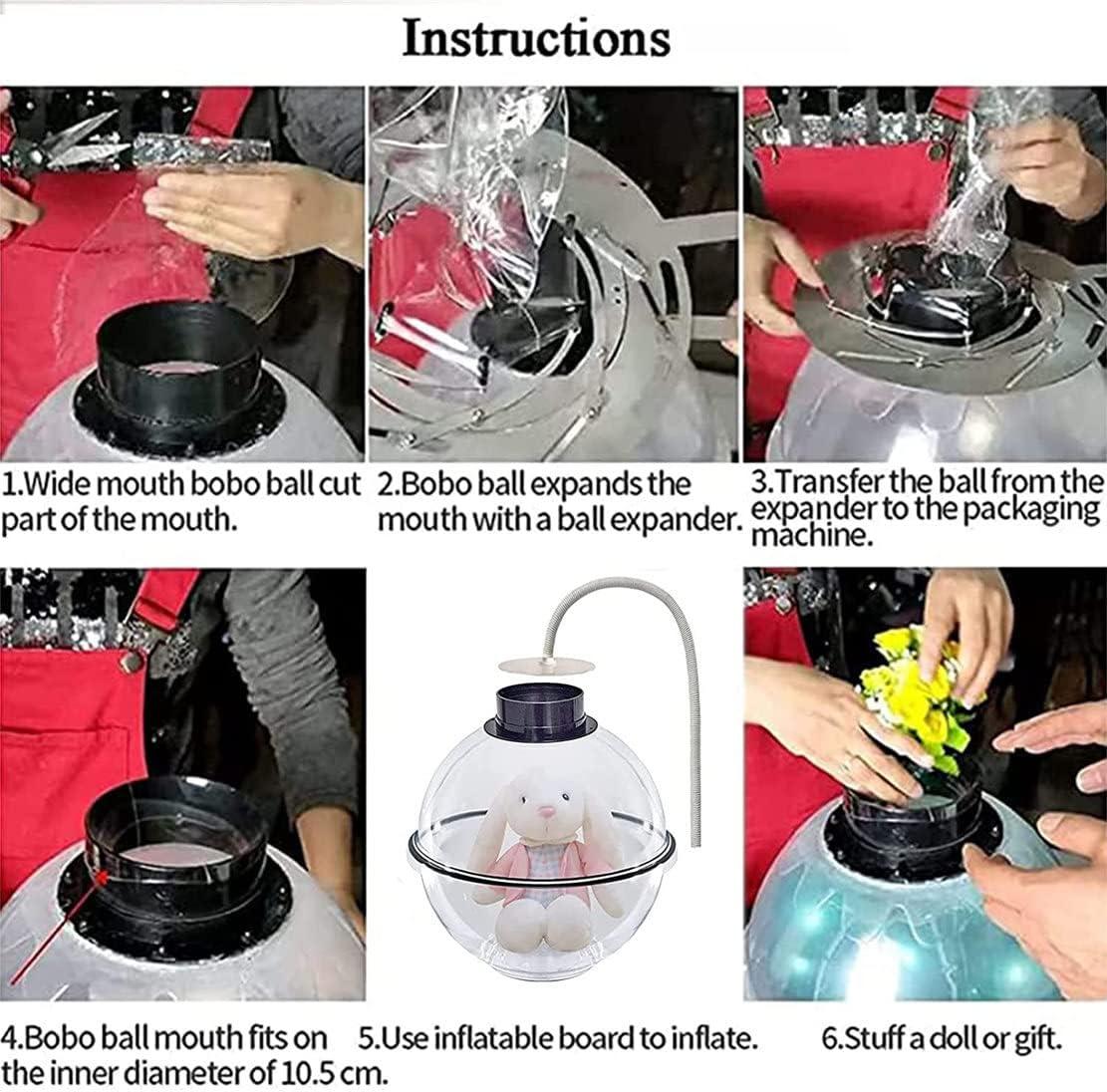 Instructions

1.Wide mouth bobo ball cut part of the mouth.

2.Bobo ball expands the mouth with a ball expander.

3.Transfer the ball from the expander to the packaging machine.

4.Bobo ball mouth fits on the inner diameter of 10.5 cm.

5.Use inflatable board to inflate.

6.Stuff a doll or gift.