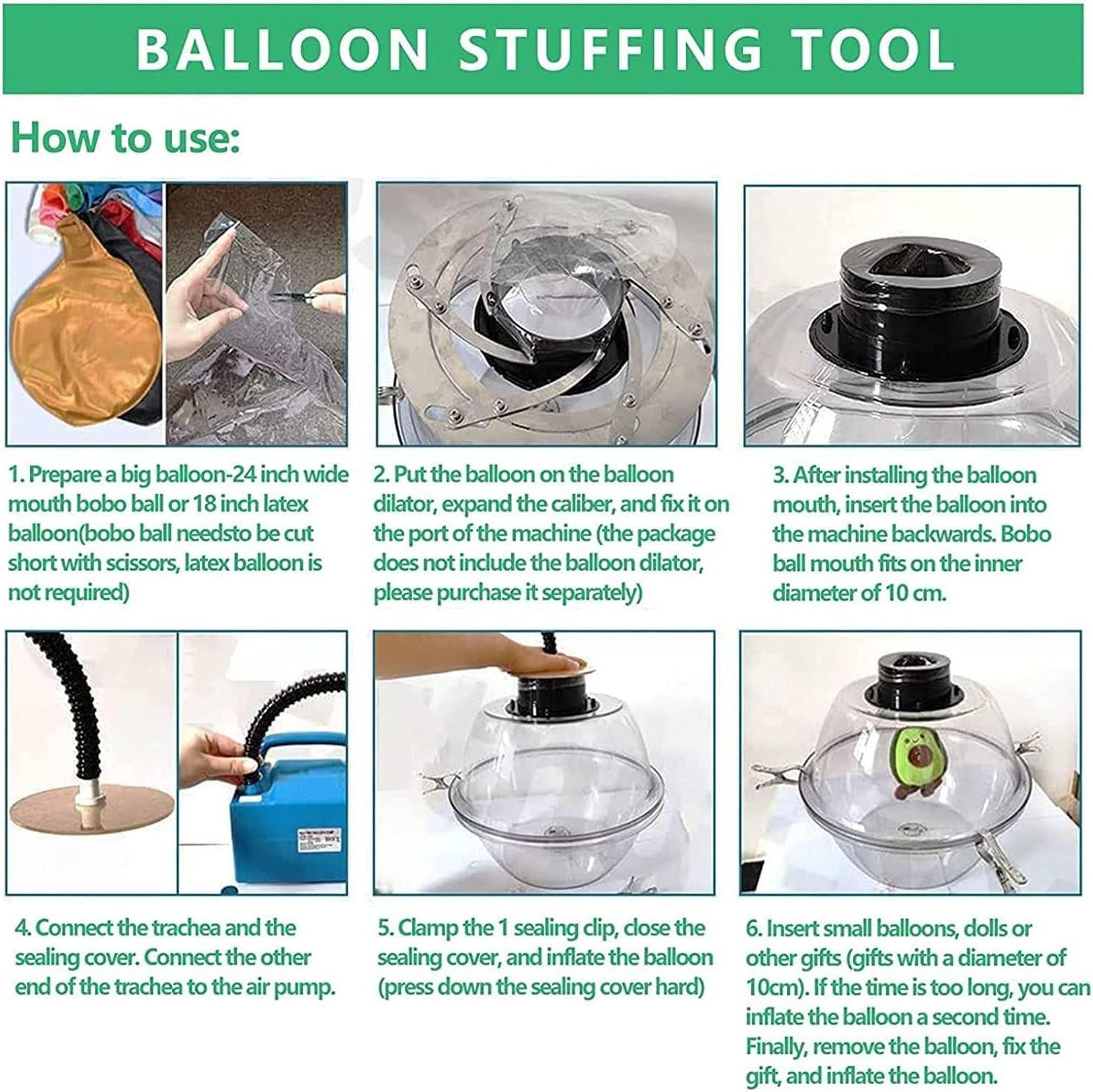 BALLOON STUFFING TOOL

How to use:

1. Prepare a big balloon-24 inch wide mouth bobo ball or 18 inch latex balloon(bobo ball needsto be cut short with scissors, latex balloon is not required)

2. Put the balloon on the balloon dilator, expand the caliber, and fix it on the port of the machine (the package does not include the balloon dilator, please purchase it separately)

3. After installing the balloon mouth, insert the balloon into the machine backwards. Bobo ball mouth fits on the inner diameter of 10 cm.

4. Connect the trachea and the sealing cover. Connect the other end of the trachea to the air pump.

5. Clamp the 1 sealing clip, close the sealing cover, and inflate the balloon (press down the sealing cover hard)

6. Insert small balloons, dolls or other gifts (gifts with a diameter of 10cm). If the time is too long, you can inflate the balloon a second time. Finally, remove the balloon, fix the gift, and inflate the balloon.