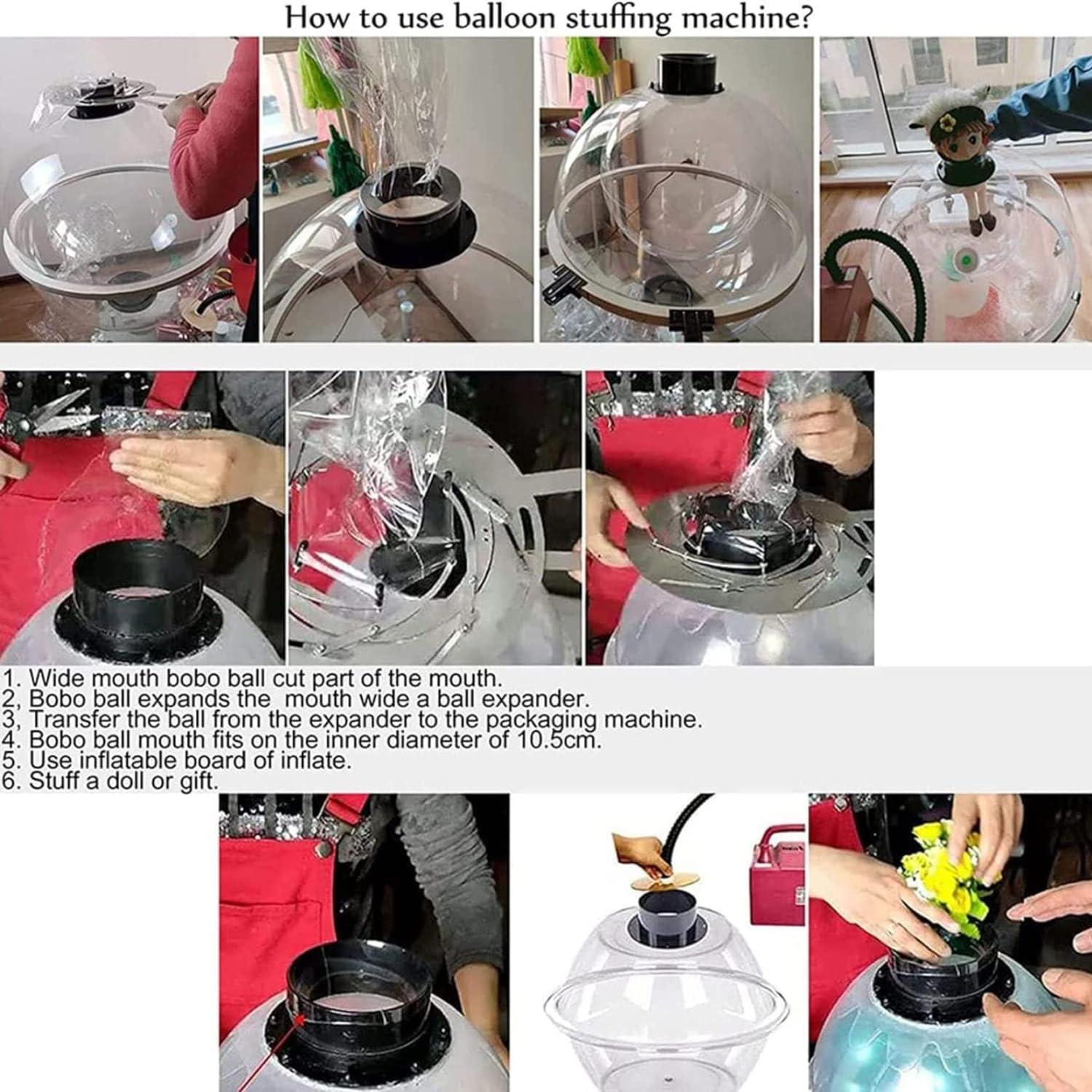 How to use balloon stuffing machine?

1. Wide mouth bobo ball cut part of the mouth.
2, Bobo ball expands the mouth wide a ball expander.
3, Transfer the ball from the expander to the packaging machine.
4. Bobo ball mouth fits on the inner diameter of 10.5cm.
5. Use inflatable board of inflate.
6. Stuff a doll or gift.